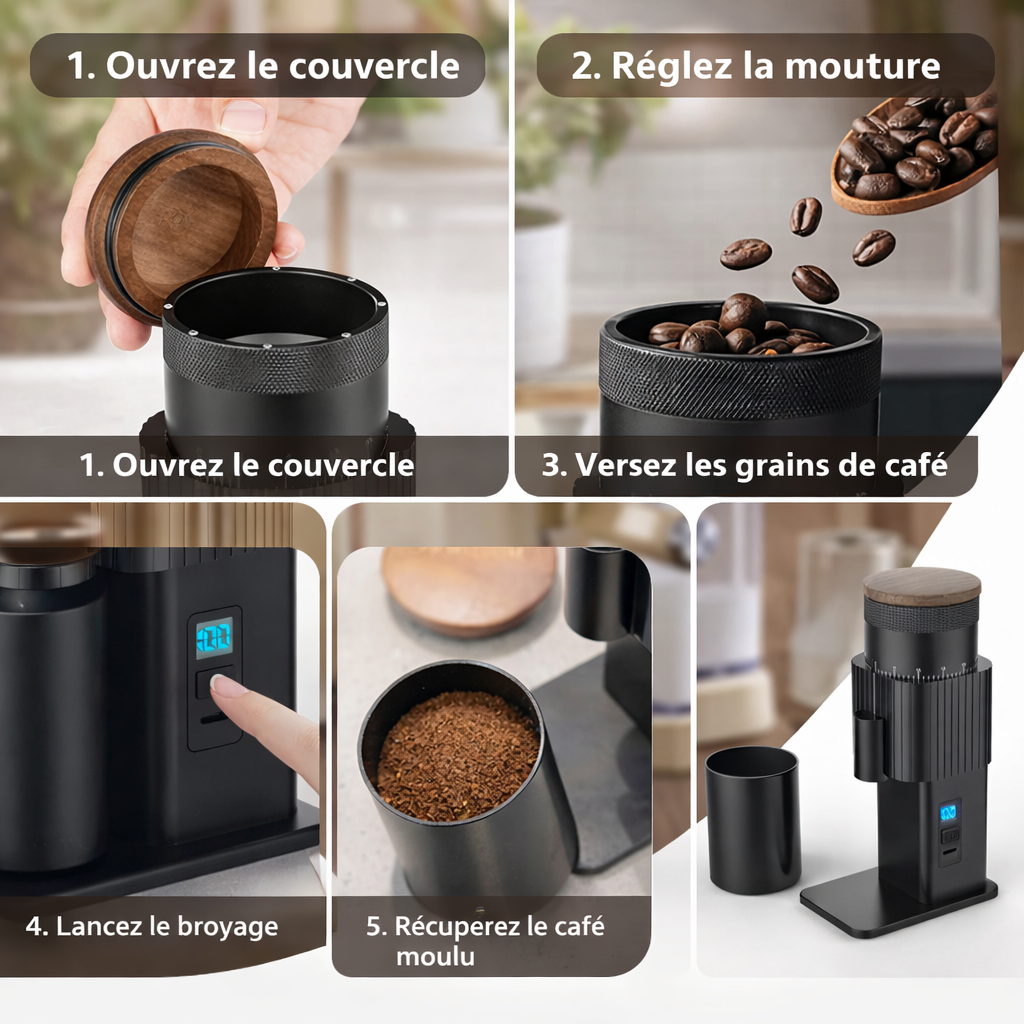 1. Ouvrez le couvercle

2. Réglez la mouture

1. Ouvrez le couvercle

3. Versez les grains de café

4. Lancez le broyage

5. Récuperez le café moulu