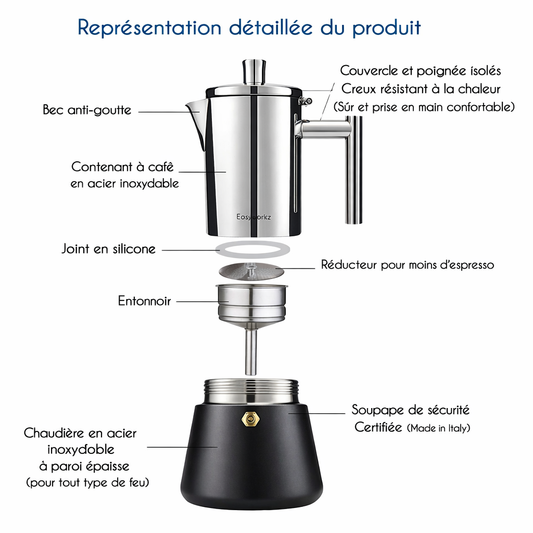 Représentation détaillée du produit

Couvercle et poignée isolés
Creux résistant à la chaleur
(Sûr et prise en main confortable)

Bec anti-goutte

Contenant à café
en acier inoxydable

Easyworkz

Joint en silicone

Réducteur pour moins d'espresso

Entonnoir

Soupape de sécurité
Certifiée (Made in Italy)

Chaudière en acier
inoxydable
à paroi épaisse
(pour tout type de feu)