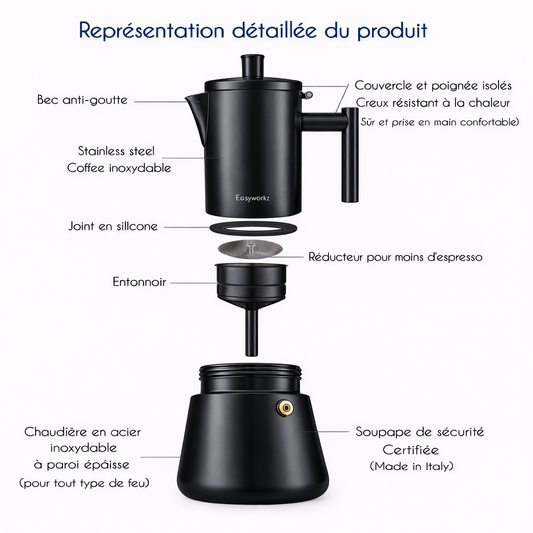 Représentation détaillée du produit

Bec anti-goutte

Couvercle et poignée isolés
Creux résistant à la chaleur
Sûr et prise en main confortable)

Stainless steel
Coffee inoxydable

Easyworkz

Joint en sillcone

Réducteur pour moins d'espresso

Entonnoir

Chaudière en acier inoxydable à paroi épaisse
(pour tout type de feu)

Soupape de sécurité
Certifiée
(Made in Italy)